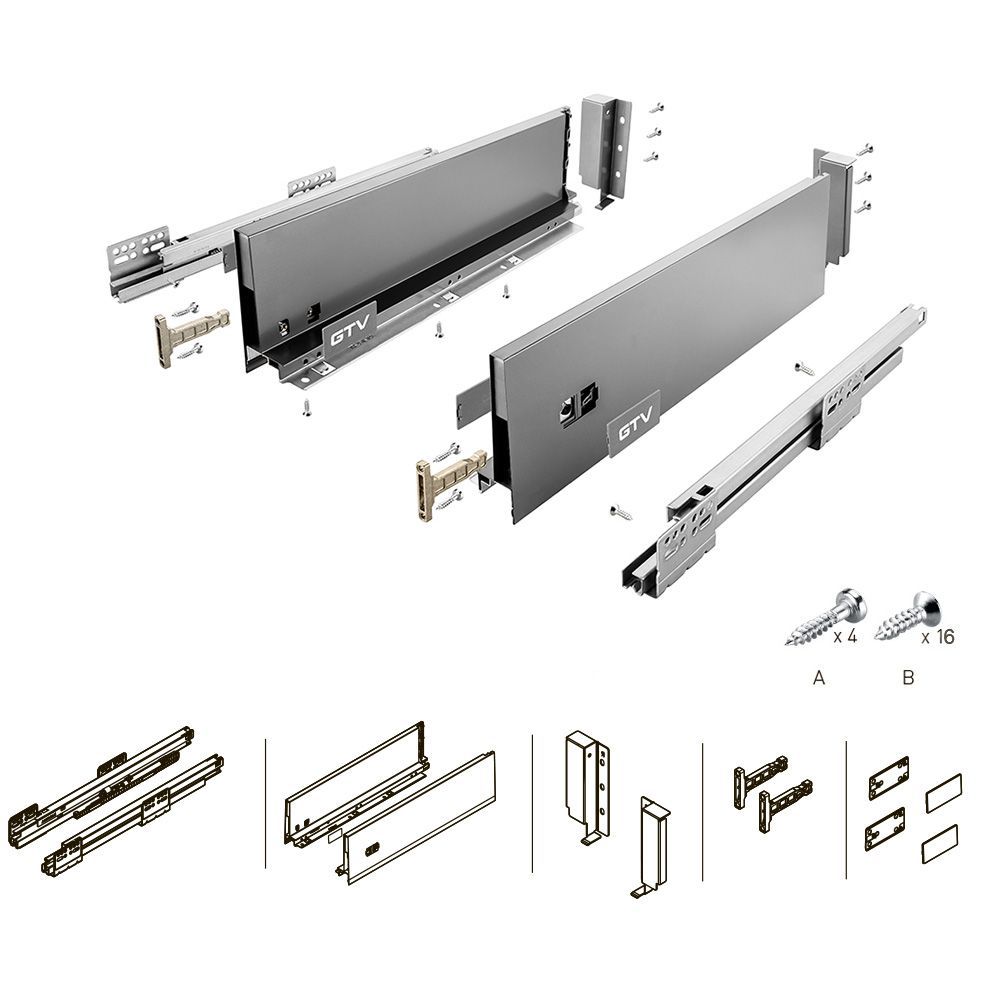 GTV

GTV

x 4

x 16

A

B