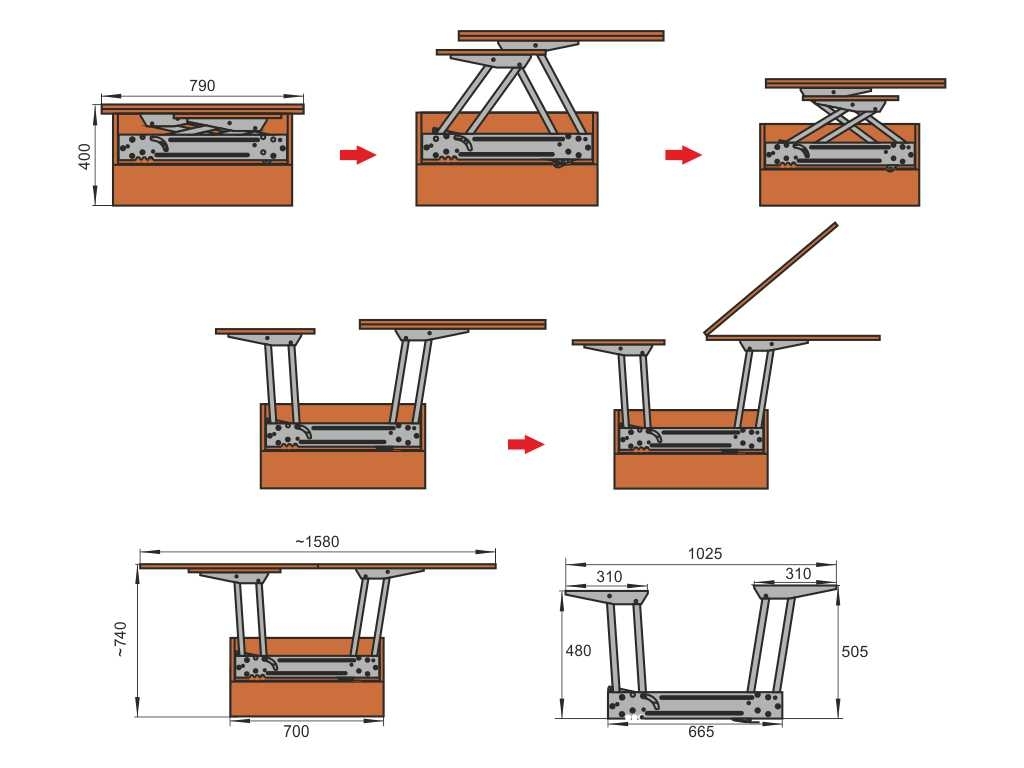 790
400
~1580
~740
700
1025
310
310
480
505
665