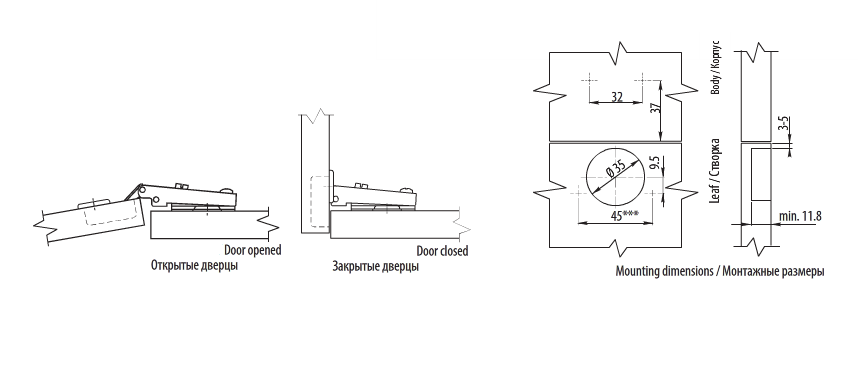 Door opened
Открытые дверцы

Door closed
Закрытые дверцы

32
37
Ø35
9.5
45***

Body / Корпус
Leaf / Створка
3-5
min. 11.8

Mounting dimensions / Монтажные размеры