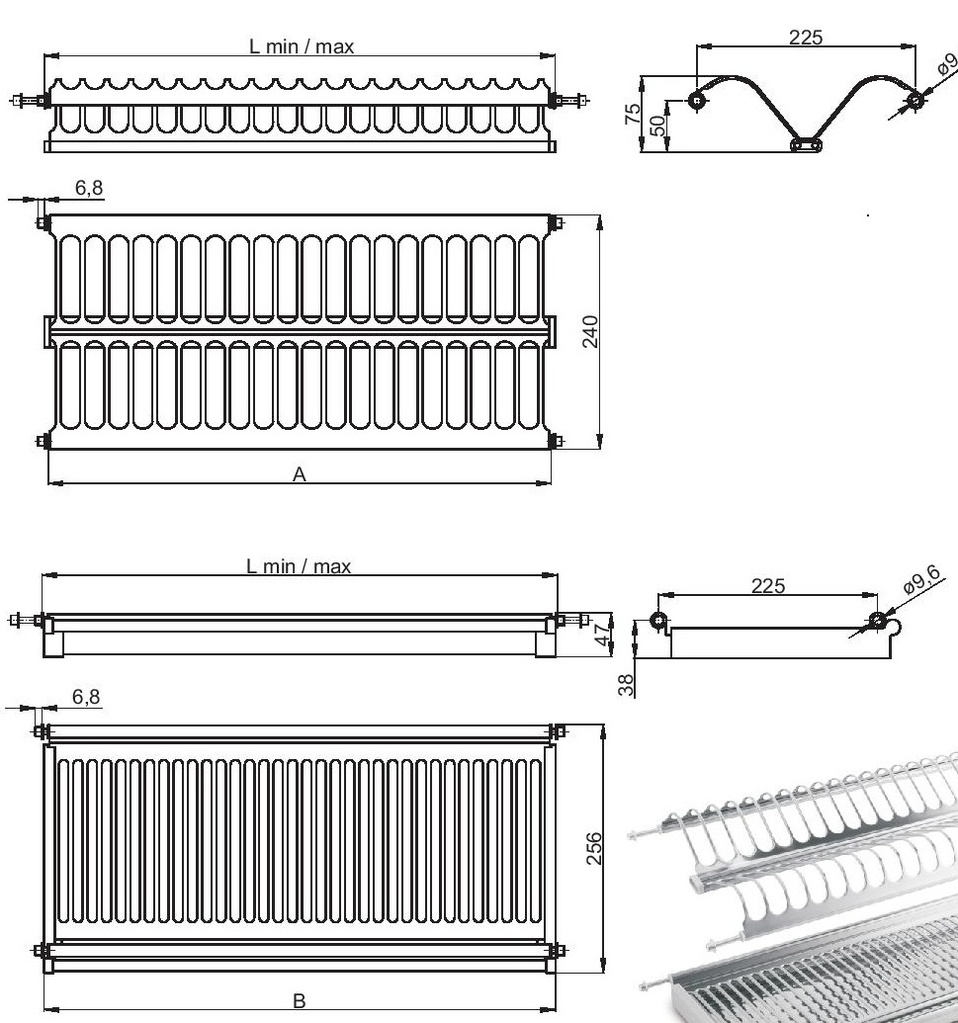 L min / max

225

ø9

75

50

6,8

240

A

L min / max

225

ø9,6

47

38

6,8

256

B