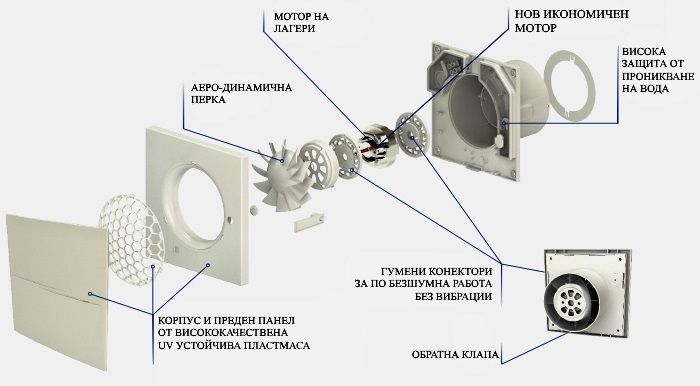 МОТОР НА ЛАГЕРИ

НОВ ИКОНОМИЧЕН МОТОР

ВИСОКА ЗАЩИТА ОТ ПРОНИКВАНЕ НА ВОДА

АЕРО-ДИНАМИЧНА ПЕРКА

ГУМЕНИ КОНЕКТОРИ ЗА ПО БЕЗШУМНА РАБОТА БЕЗ ВИБРАЦИИ

КОРПУС И ПРЕДЕН ПАНЕЛ ОТ ВИСОКОКАЧЕСТВЕНА UV УСТОЙЧИВА ПЛАСТМАСА

ОБРАТНА КЛАПА